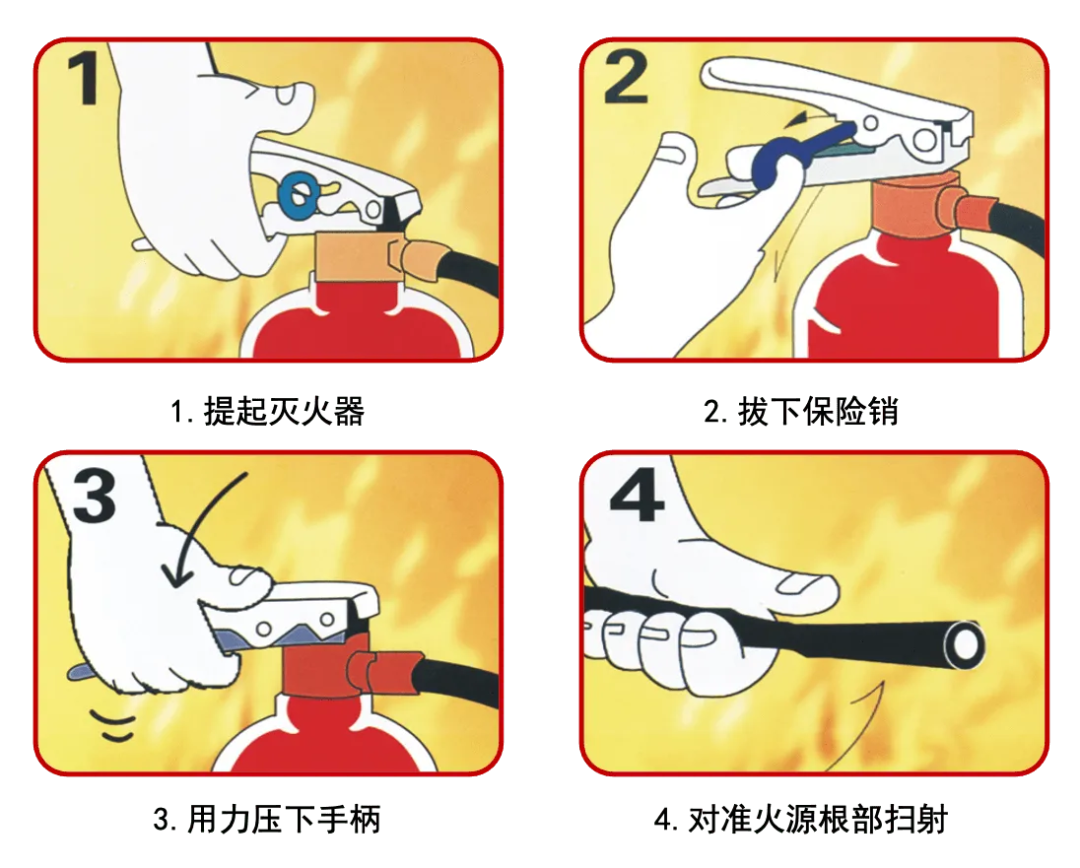 1

1. 提起灭火器

2

2. 拔下保险销

3

3. 用力压下手柄

4

4. 对准火源根部扫射